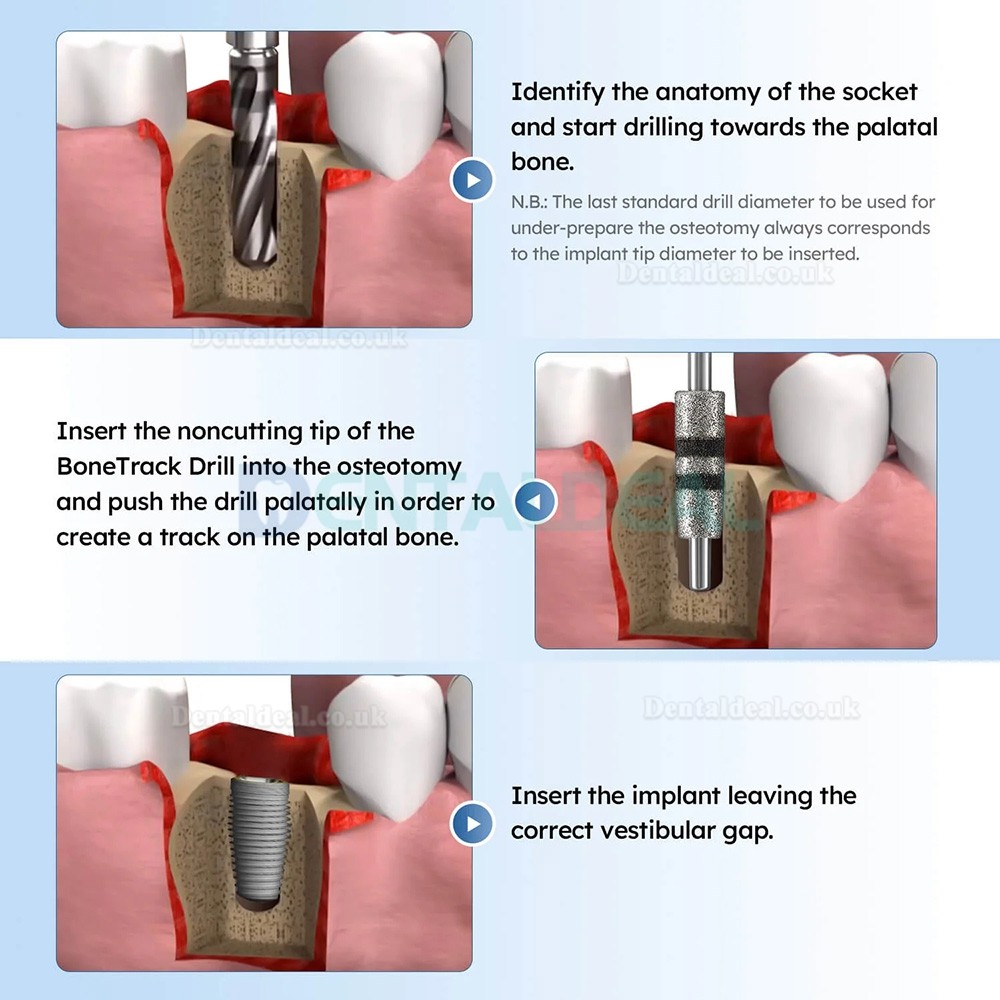 Identify the anatomy of the socket and start drilling towards the palatal bone.

N.B.: The last standard drill diameter to be used for under-prepare the osteotomy always corresponds to the implant tip diameter to be inserted.

Dentaldeal.co.uk

Dentaldeal.co.uk

Insert the noncutting tip of the BoneTrack Drill into the osteotomy and push the drill palatally in order to create a track on the palatal bone.

DENTALDEAL

Dentaldeal.co.uk

Dentaldeal.co.uk

Insert the implant leaving the correct vestibular gap.